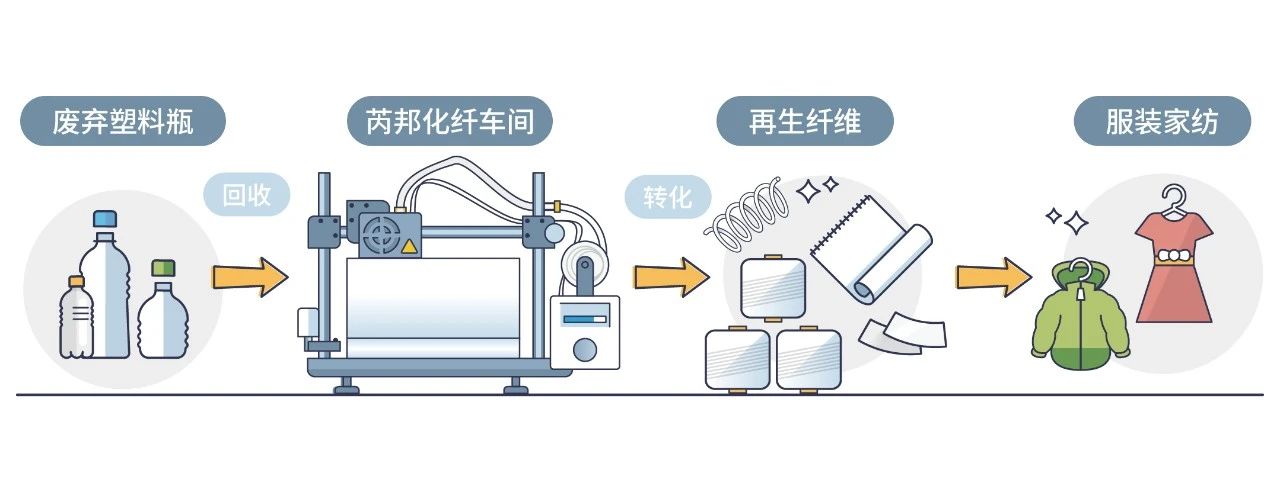 废弃塑料瓶

回收

芮邦化纤车间

转化

再生纤维

服装家纺